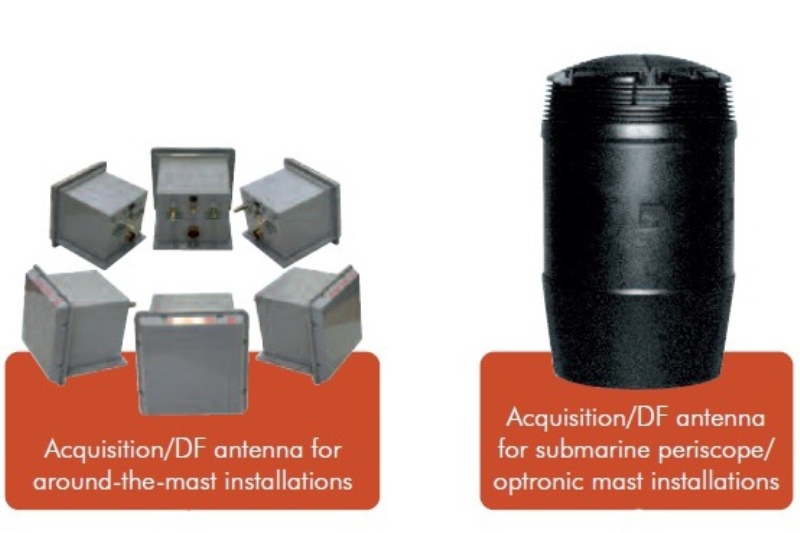 Acquisition/DF antenna for around-the-mast installations

Acquisition/DF antenna for submarine periscope/ optronic mast installations